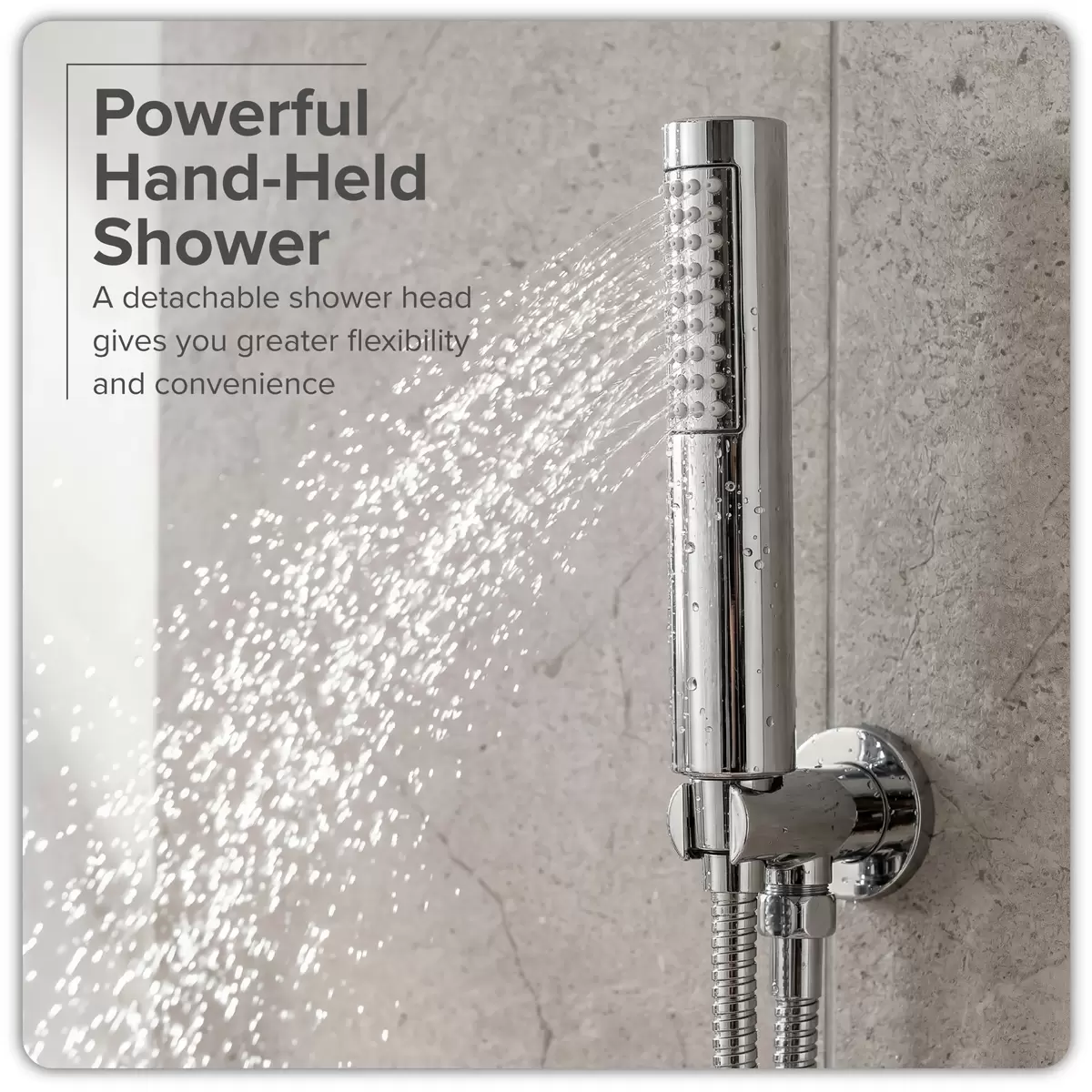 Powerful Hand-Held Shower

A detachable shower head gives you greater flexibility and convenience